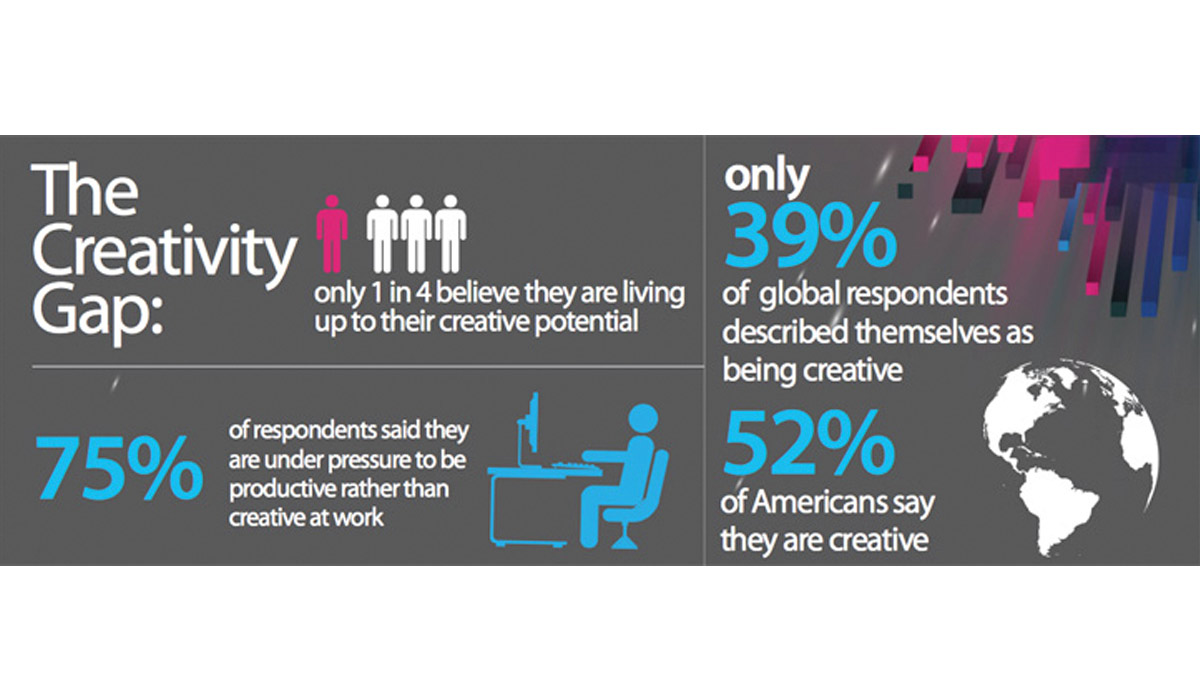 The Creativity Gap:

only 1 in 4 believe they are living up to their creative potential

75%

of respondents said they are under pressure to be productive rather than creative at work

only

39%

of global respondents described themselves as being creative

52%

of Americans say they are creative